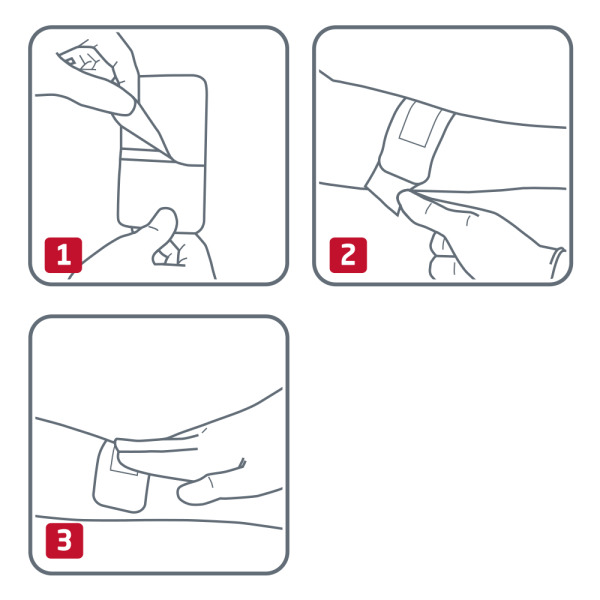 1

2

3