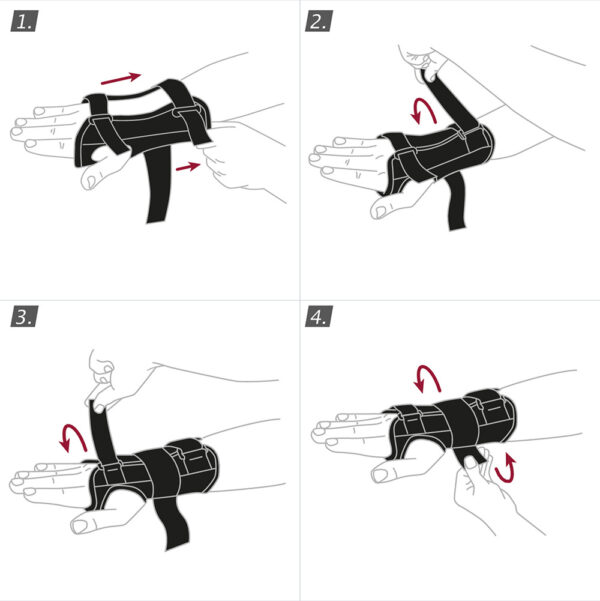 1.

2.

3.

4.